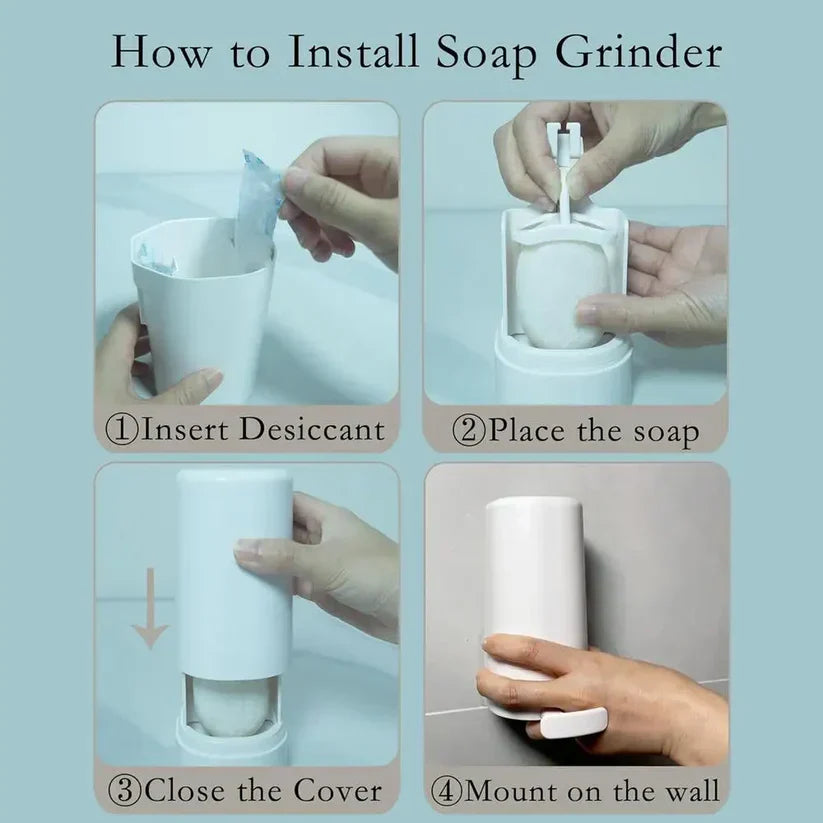 How to Install Soap Grinder

①Insert Desiccant

②Place the soap

③Close the Cover

④Mount on the wall